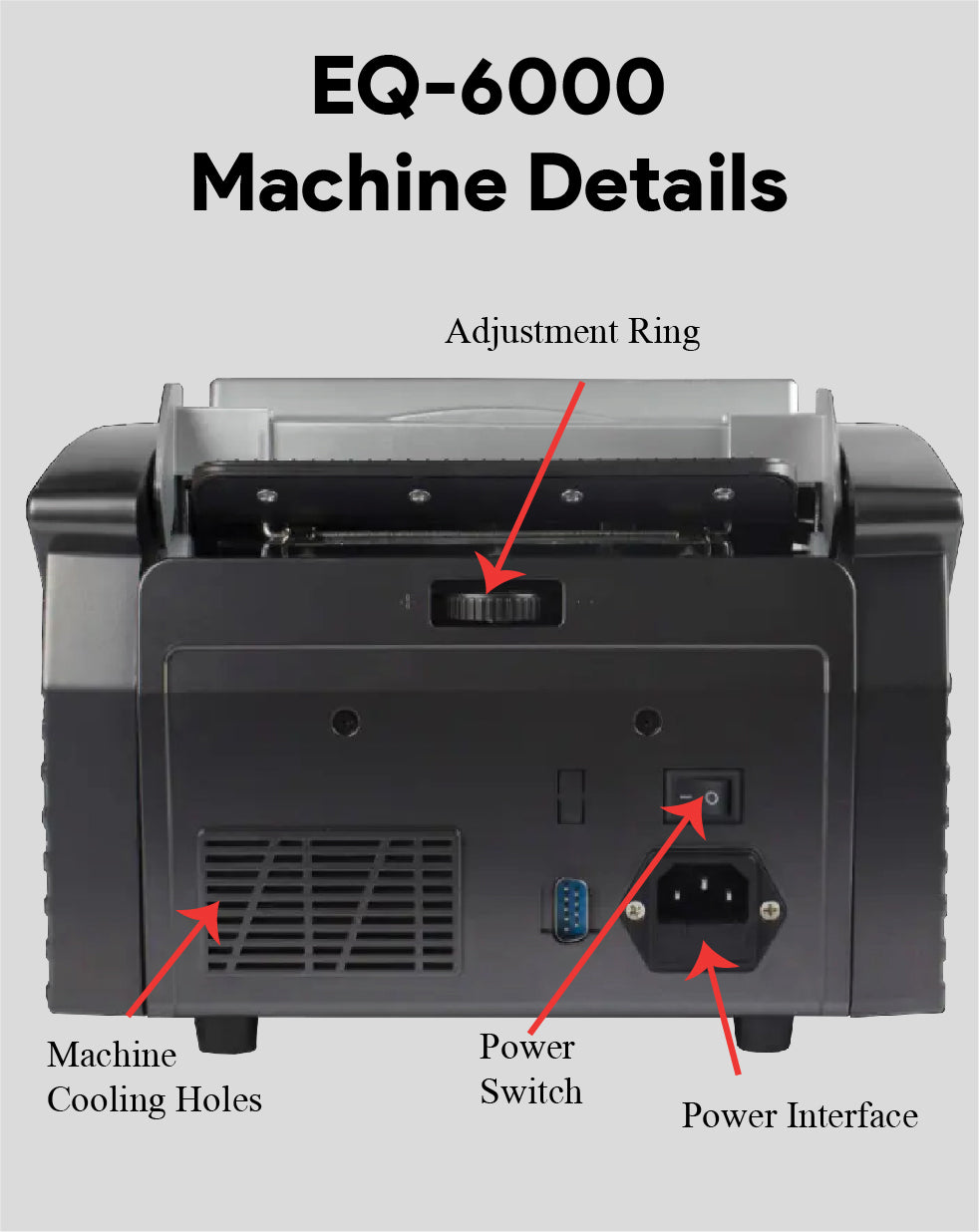 EQ-6000
Machine Details

Adjustment Ring

Machine Cooling Holes

Power Switch

Power Interface