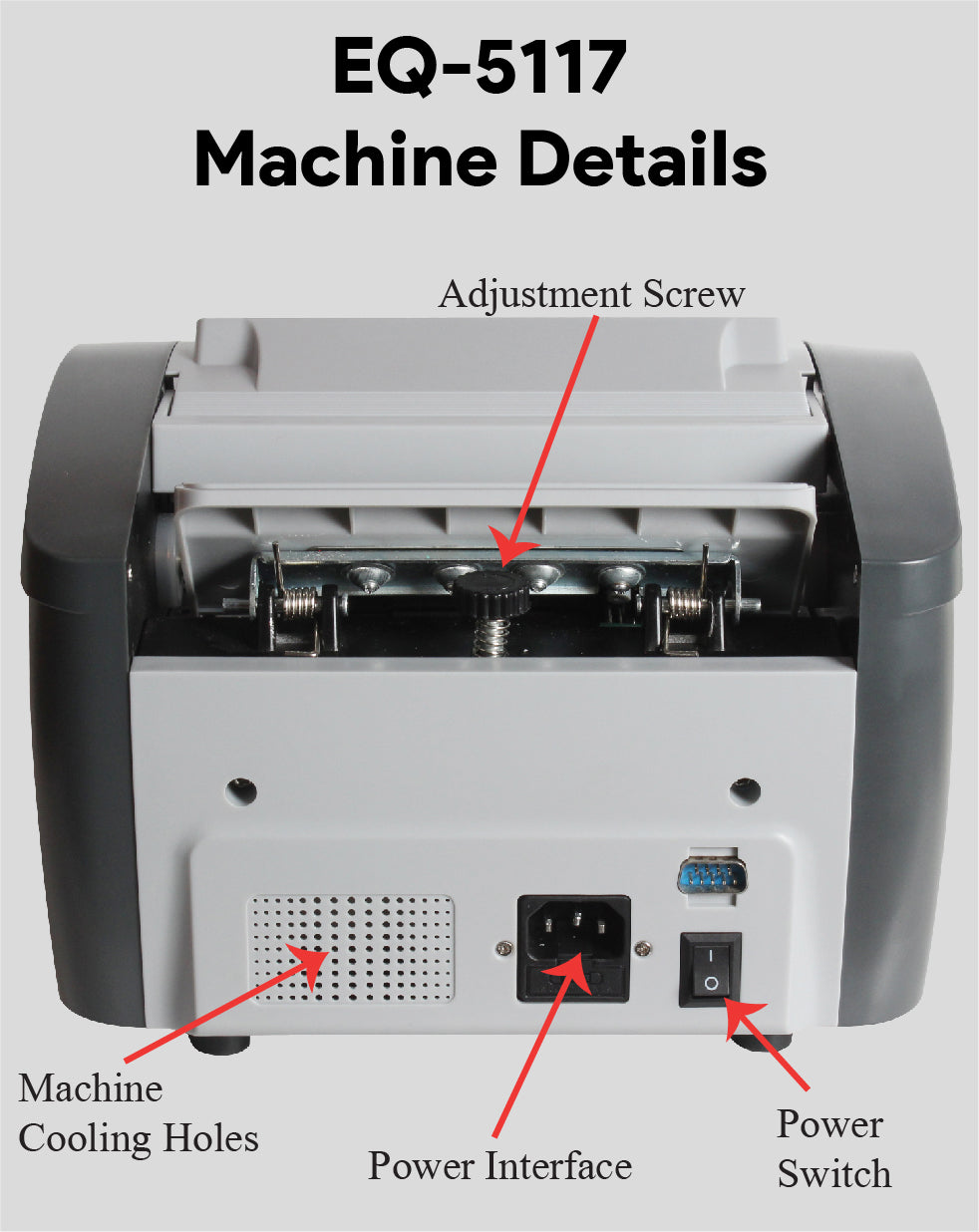 EQ-5117
Machine Details

Adjustment Screw

Machine Cooling Holes

Power Interface

Power Switch