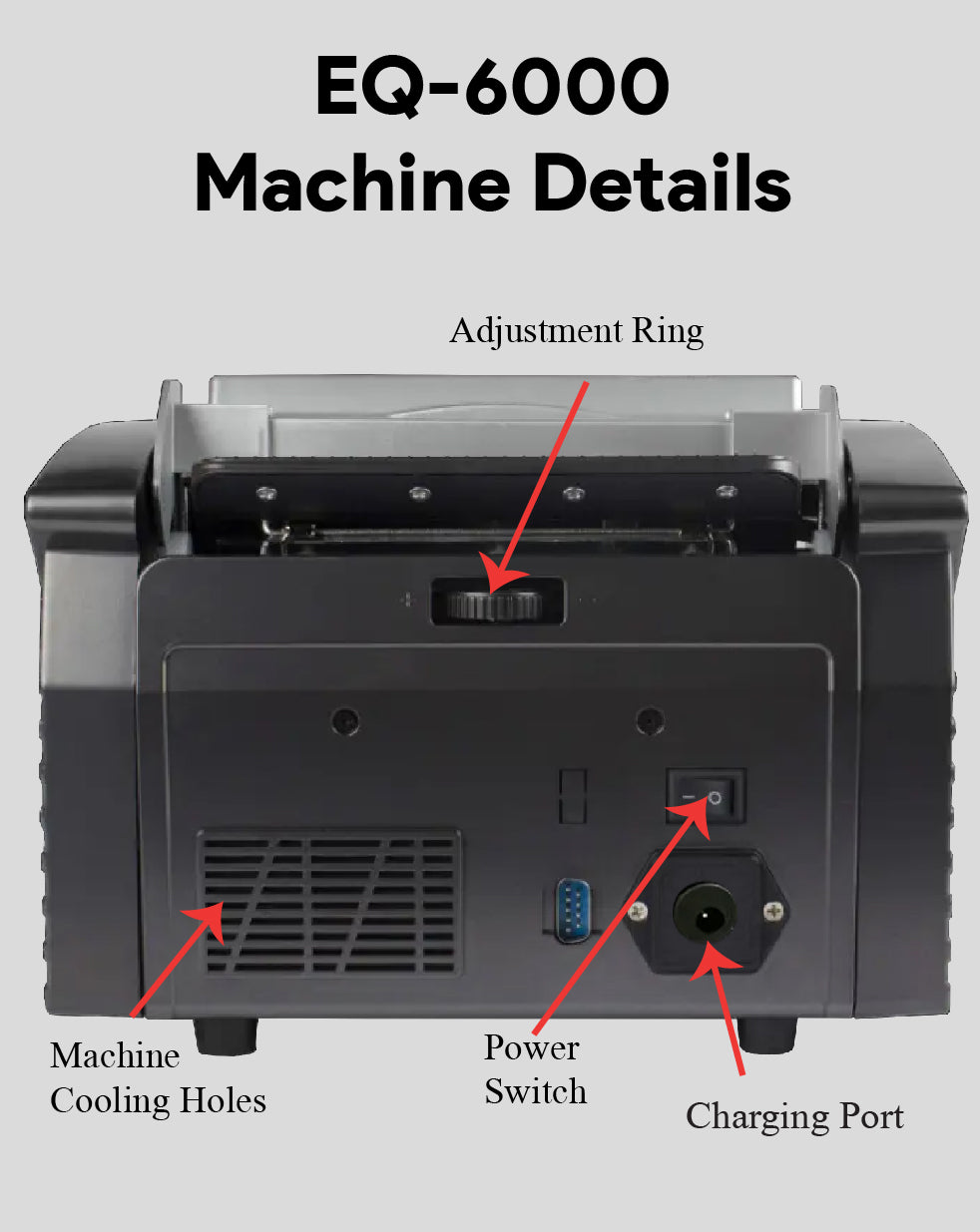 EQ-6000
Machine Details

Adjustment Ring

Machine Cooling Holes

Power Switch

Charging Port