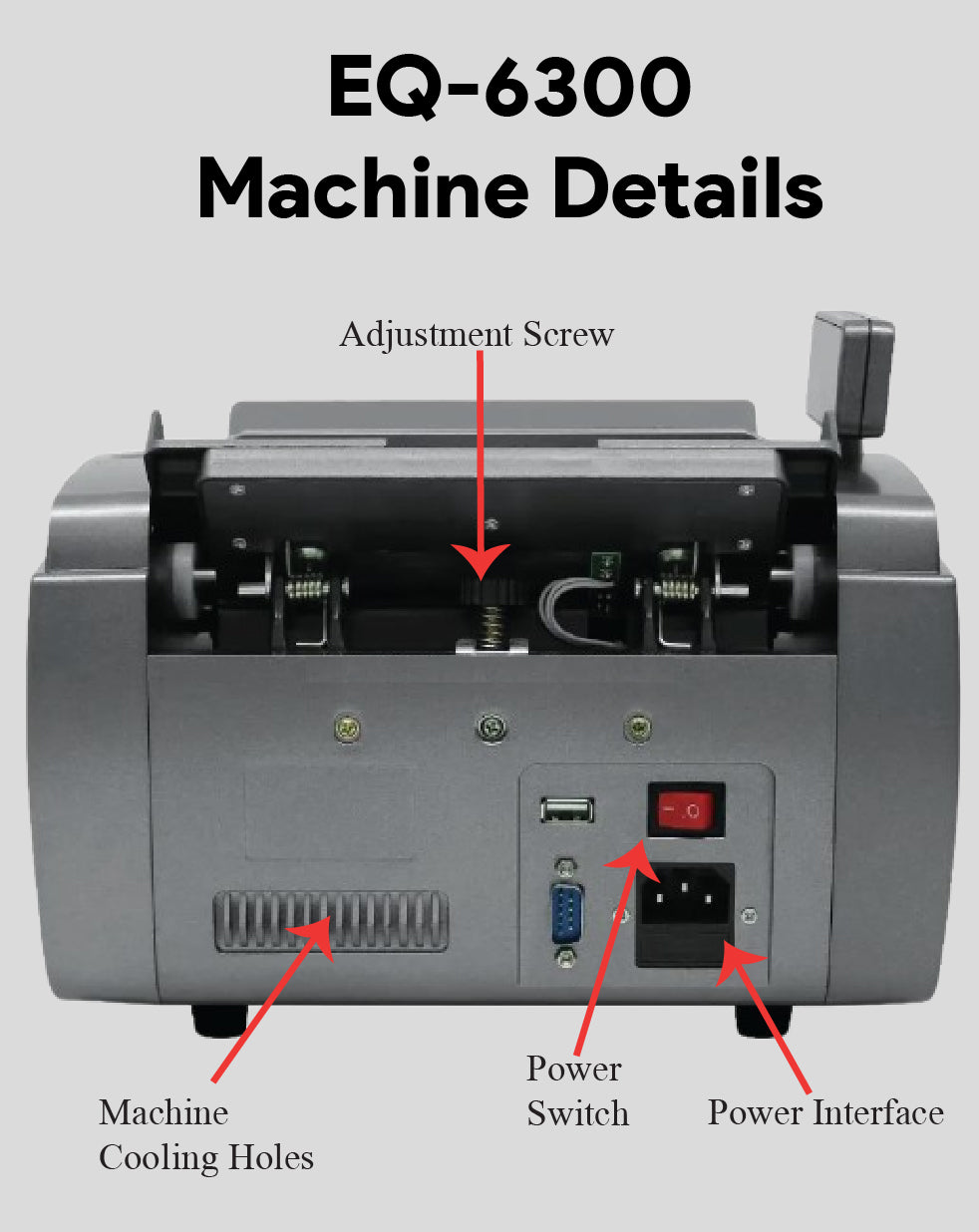 EQ-6300
Machine Details

Adjustment Screw

Machine Cooling Holes

Power Switch

Power Interface