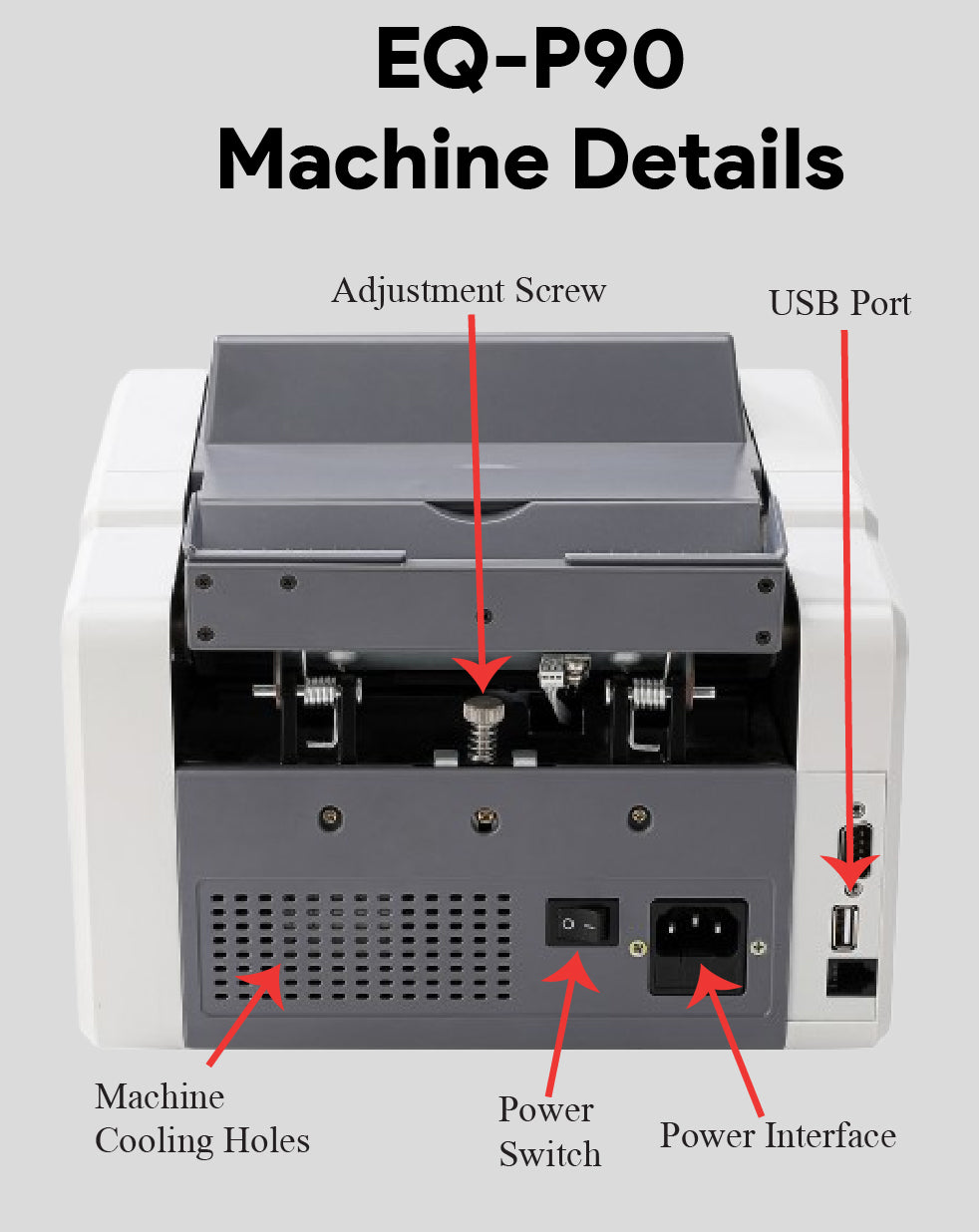 EQ-P90
Machine Details

Adjustment Screw

USB Port

Machine Cooling Holes

Power Switch

Power Interface