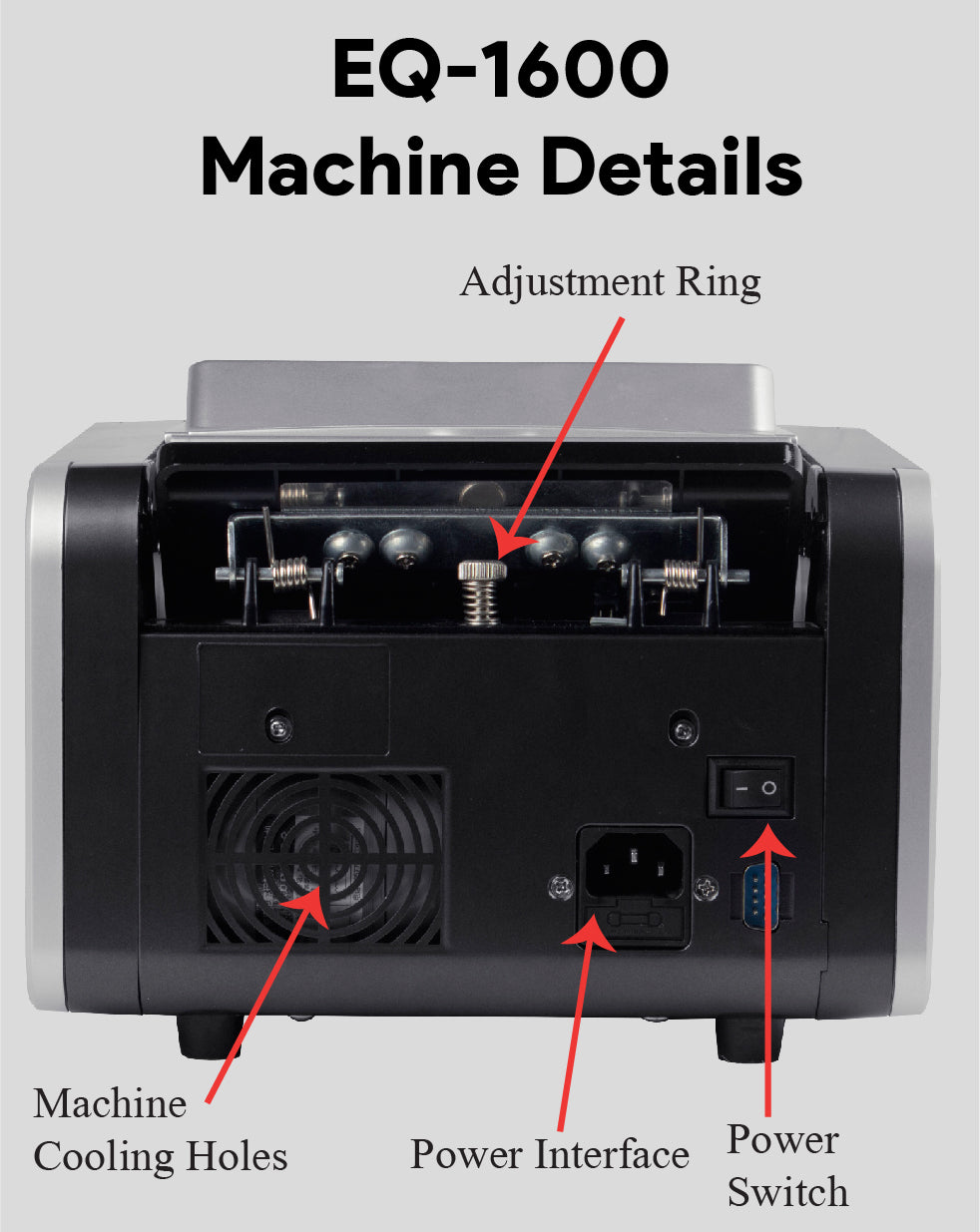 EQ-1600
Machine Details

Adjustment Ring

Machine Cooling Holes

Power Interface

Power Switch