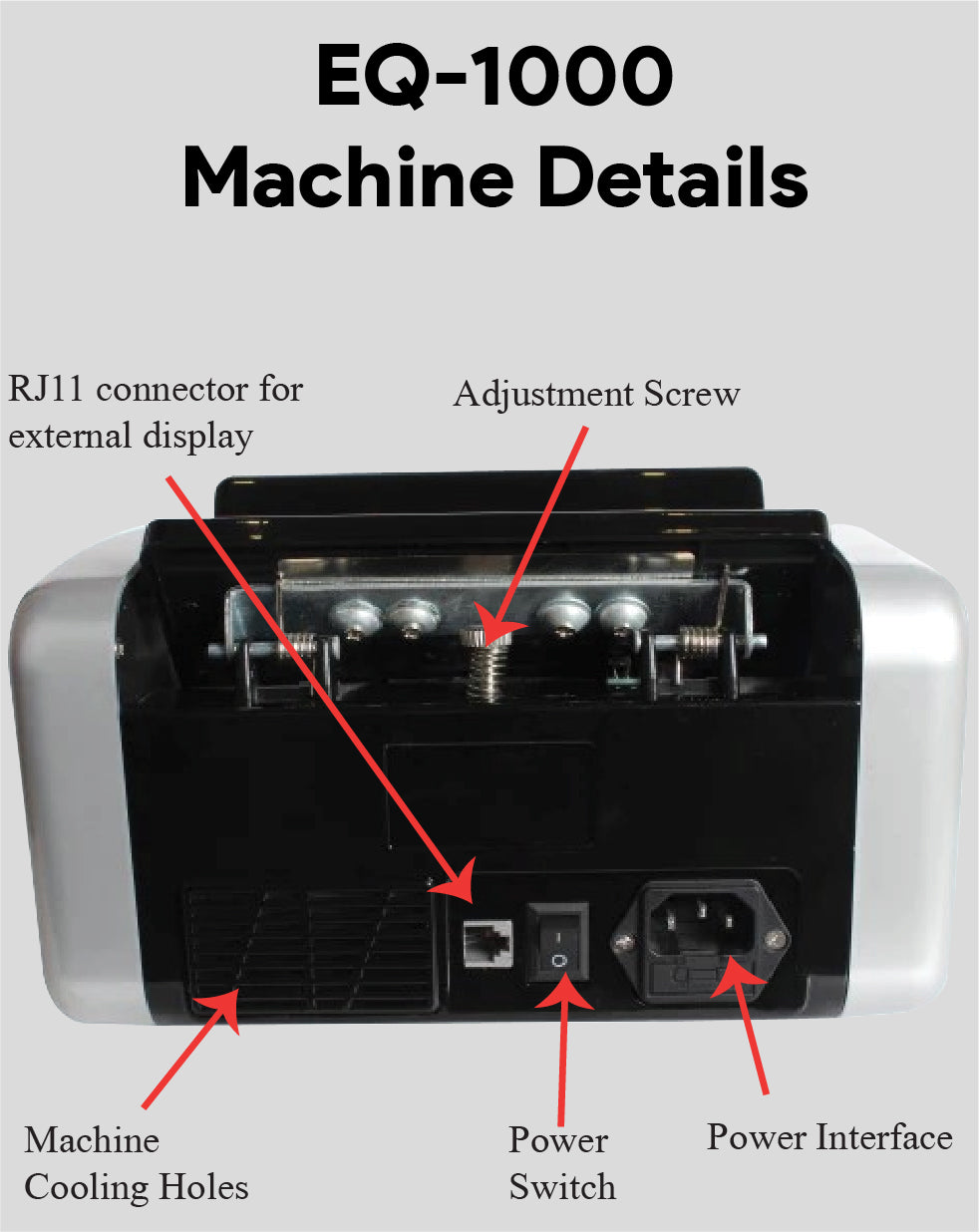 EQ-1000
Machine Details

RJ11 connector for external display

Adjustment Screw

Machine Cooling Holes

Power Switch

Power Interface