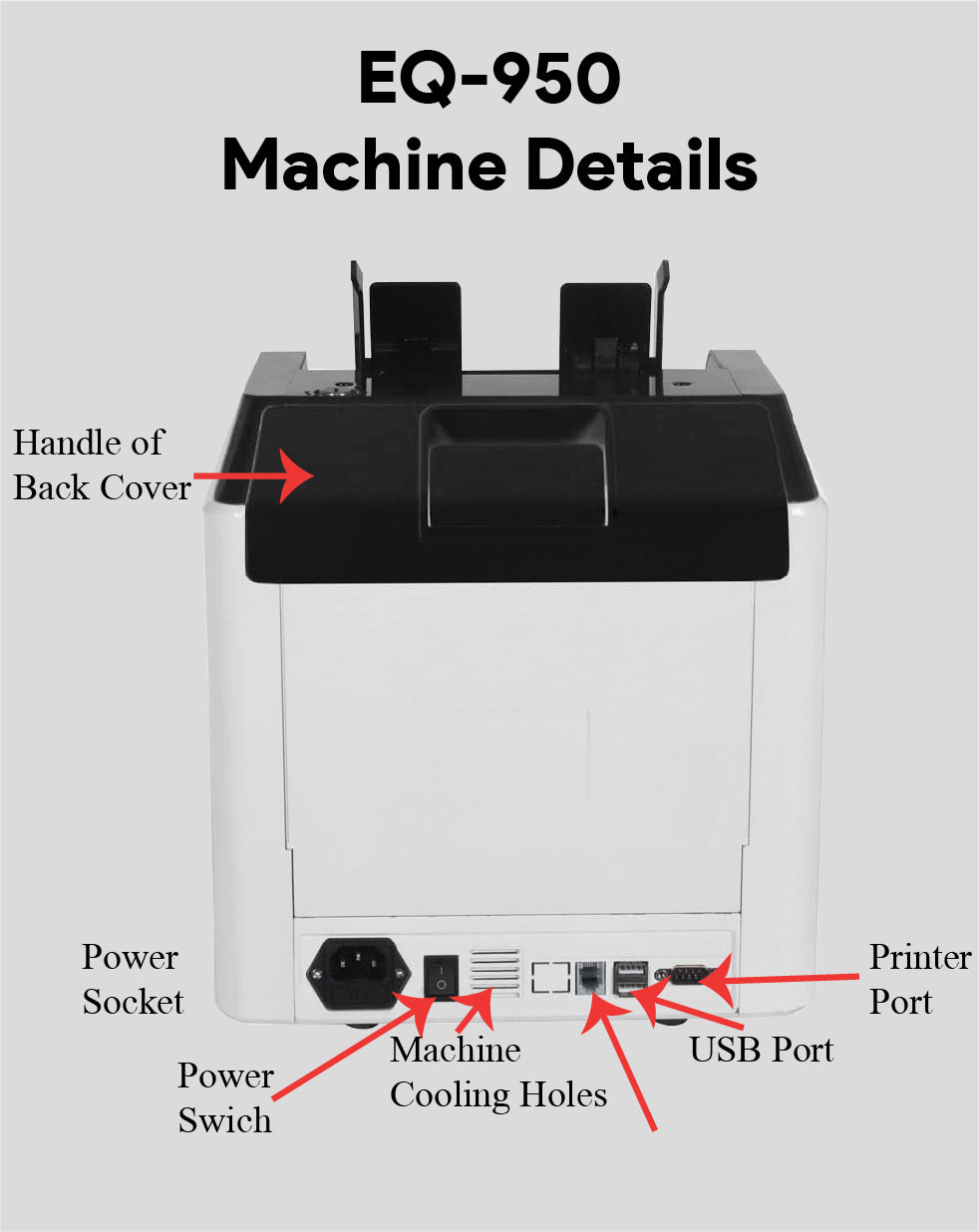 EQ-950
Machine Details

Handle of Back Cover

Power Socket

Power Swich

Machine Cooling Holes

USB Port

Printer Port